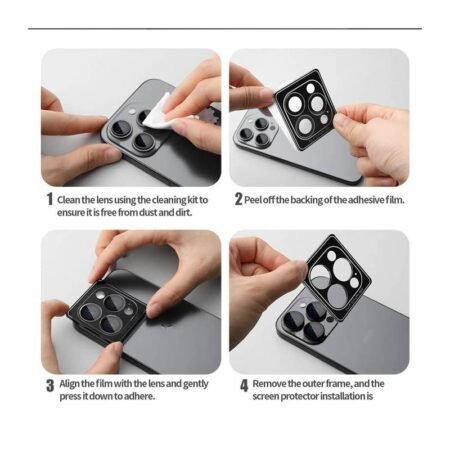 1 Clean the lens using the cleaning kit to ensure it is free from dust and dirt.

2 Peel off the backing of the adhesive film.

3 Align the film with the lens and gently press it down to adhere.

4 Remove the outer frame, and the screen protector installation is