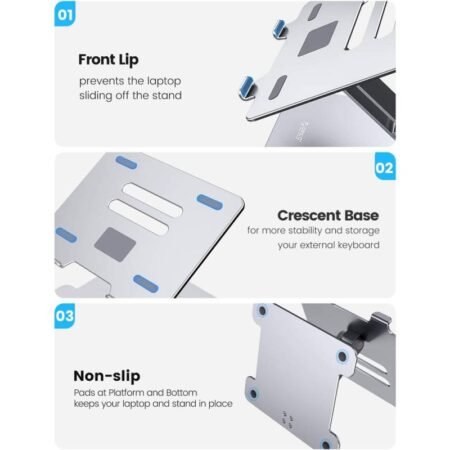 01

Front Lip

prevents the laptop sliding off the stand

02

Crescent Base

for more stability and storage your external keyboard

03

Non-slip

Pads at Platform and Bottom keeps your laptop and stand in place